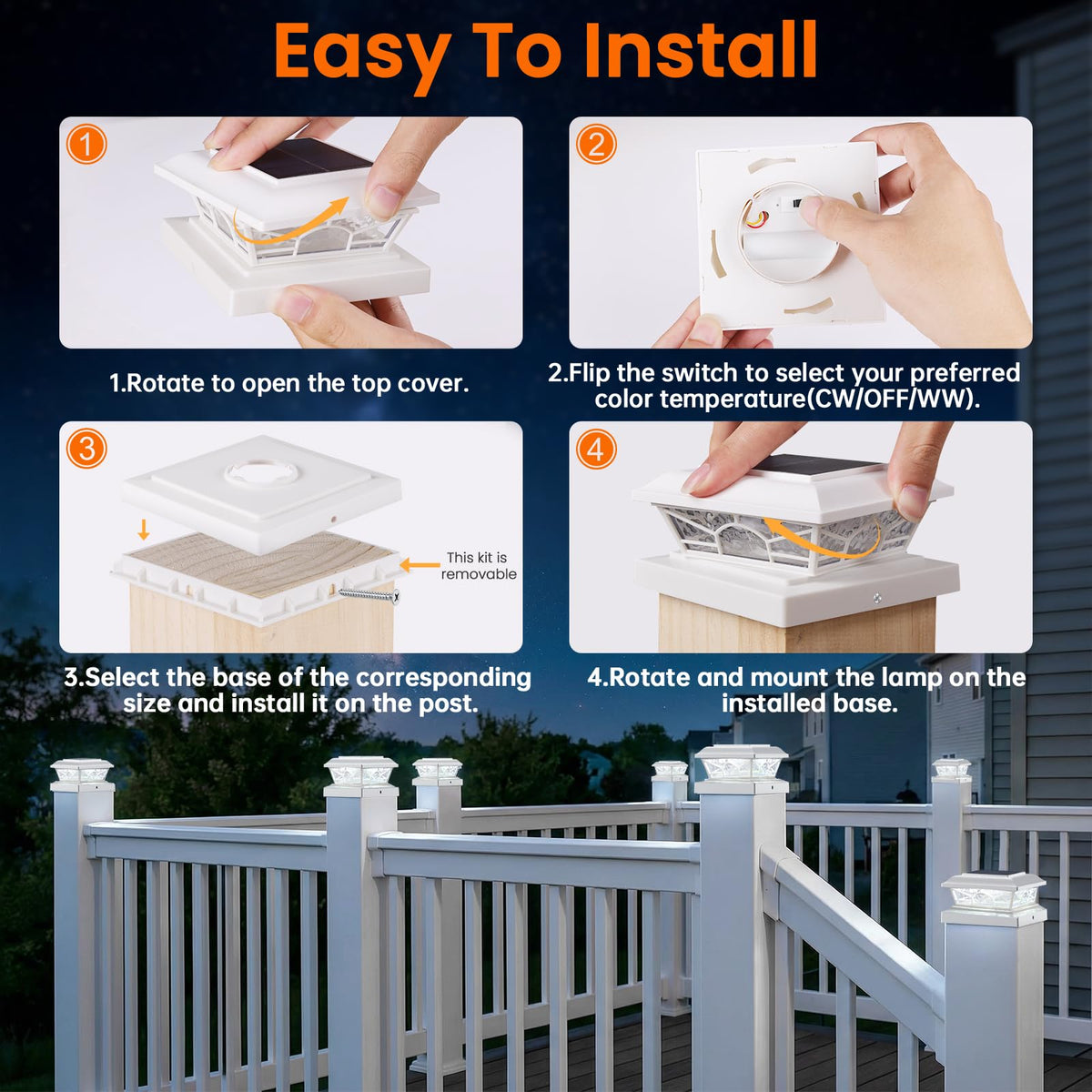 Easy To Install

1

1.Rotate to open the top cover.

2

2.Flip the switch to select your preferred color temperature(CW/OFF/WW).

3

This kit is removable

3.Select the base of the corresponding size and install it on the post.

4

4.Rotate and mount the lamp on the installed base.