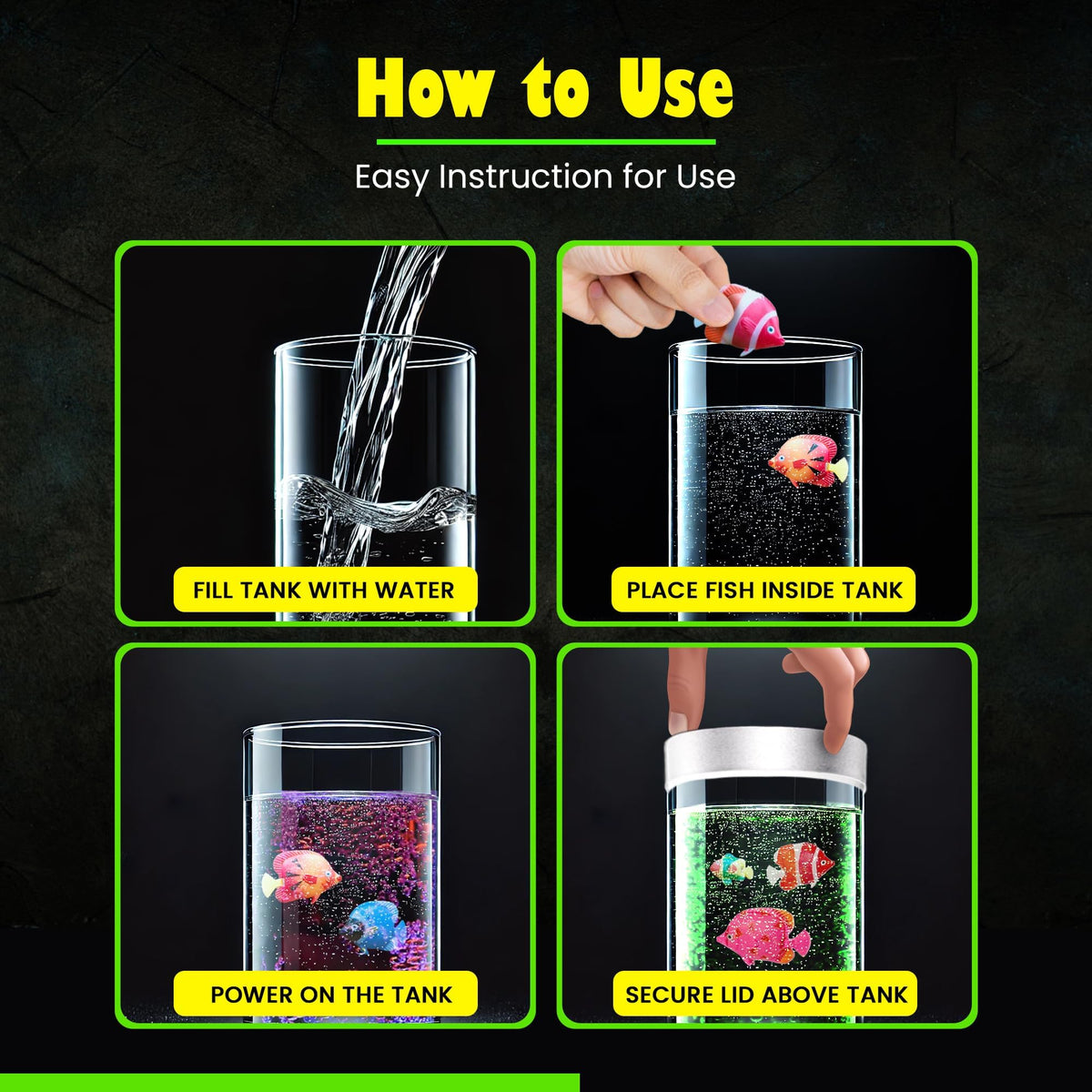 How to Use

Easy Instruction for Use

FILL TANK WITH WATER

PLACE FISH INSIDE TANK

POWER ON THE TANK

SECURE LID ABOVE TANK