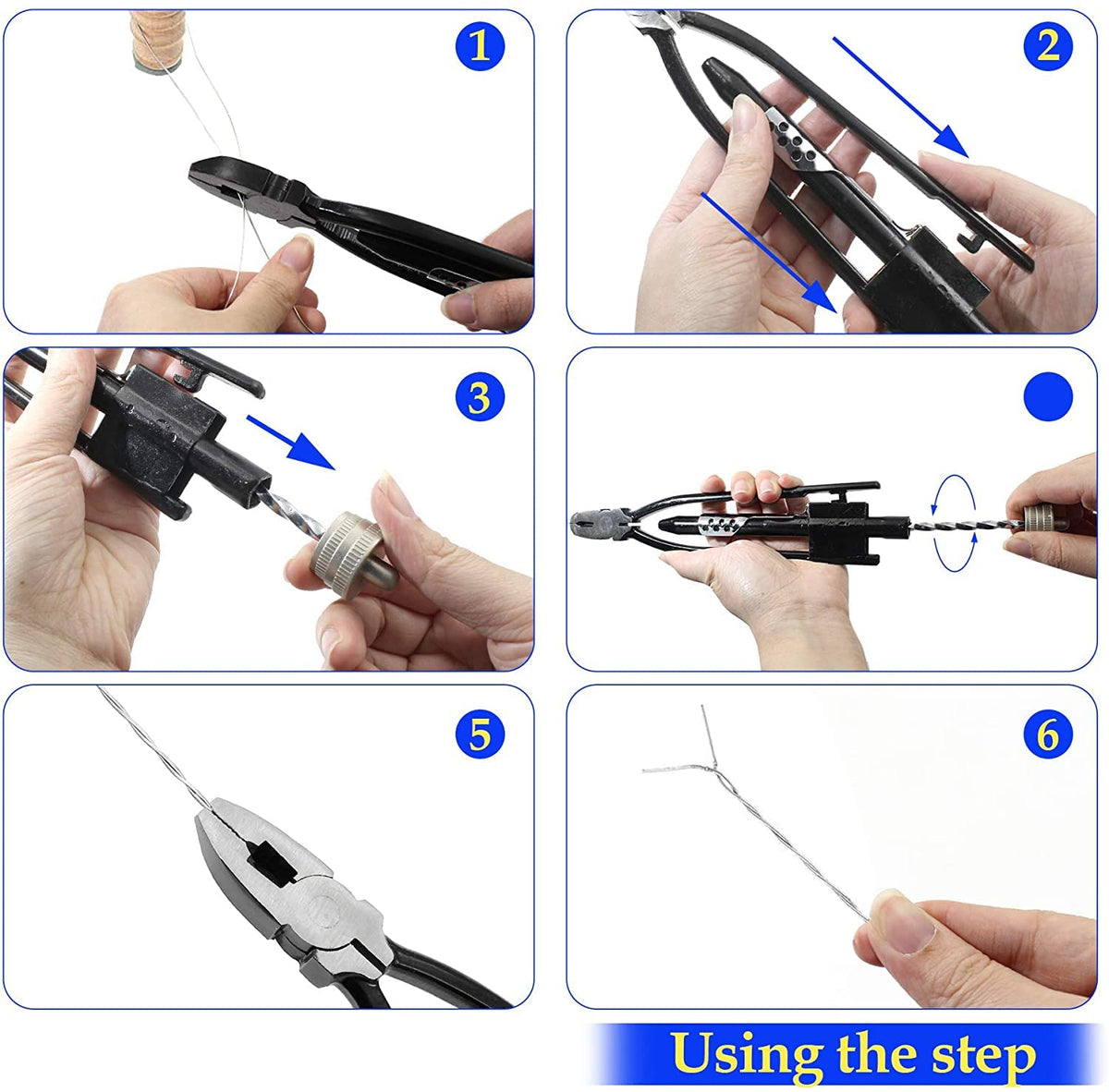 1

2

3

5

6

Using the step