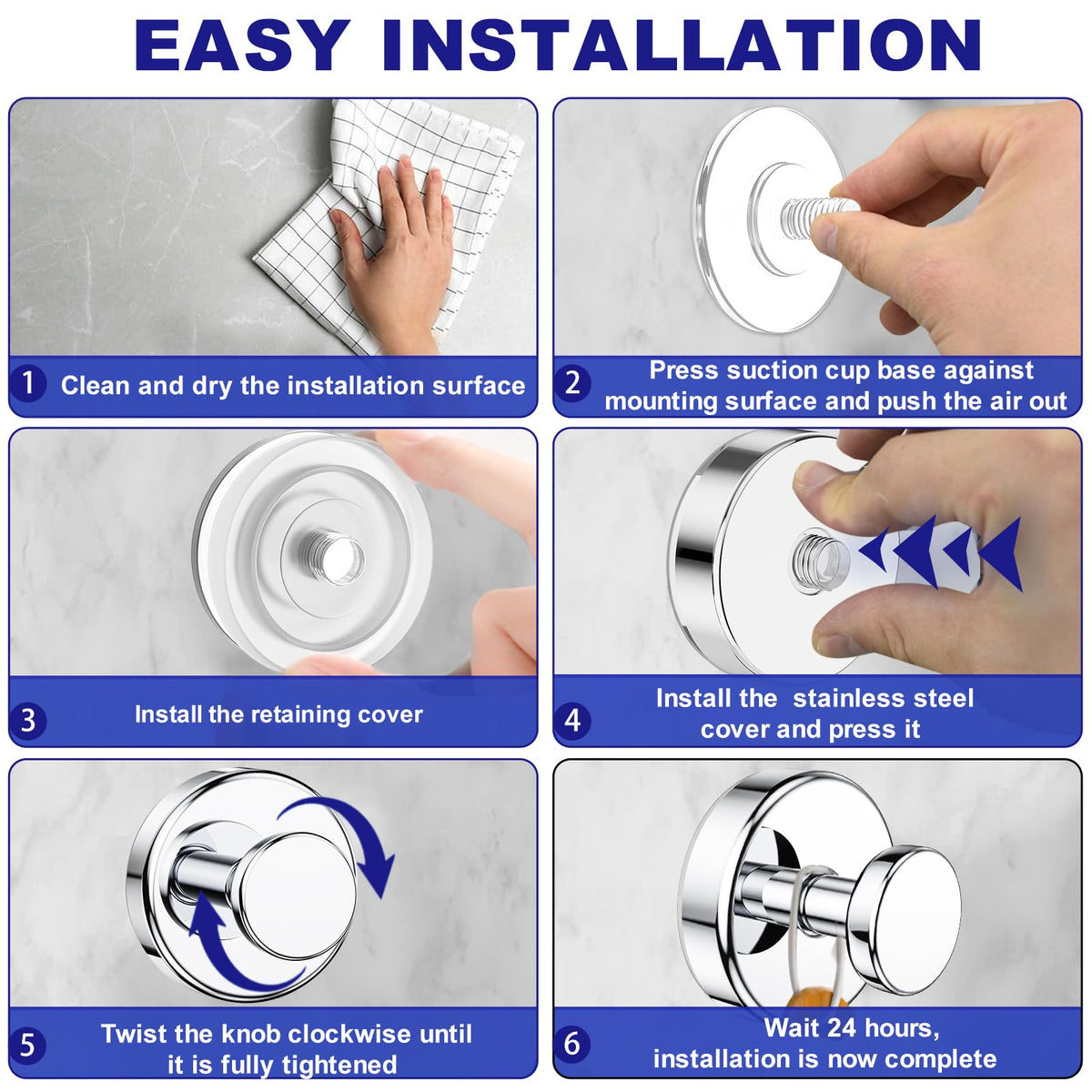 EASY INSTALLATION

1 Clean and dry the installation surface

2 Press suction cup base against mounting surface and push the air out

3 Install the retaining cover

4 Install the  stainless steel cover and press it

5 Twist the knob clockwise until it is fully tightened

6 Wait 24 hours, installation is now complete