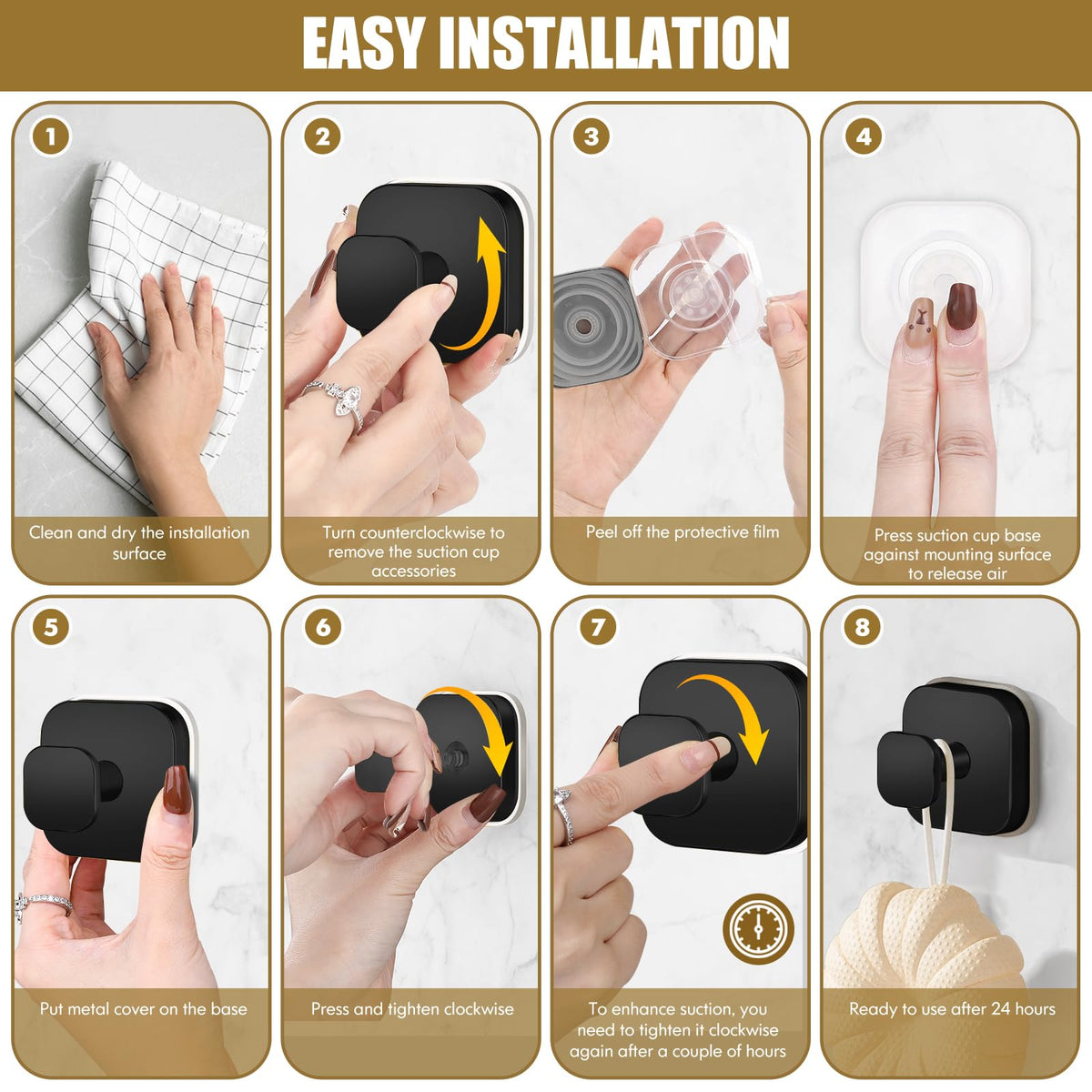 EASY INSTALLATION

1
Clean and dry the installation surface

2
Turn counterclockwise to remove the suction cup accessories

3
Peel off the protective film

4
Press suction cup base against mounting surface to release air

5
Put metal cover on the base

6
Press and tighten clockwise

7
To enhance suction, you need to tighten it clockwise again after a couple of hours

8
Ready to use after 24 hours