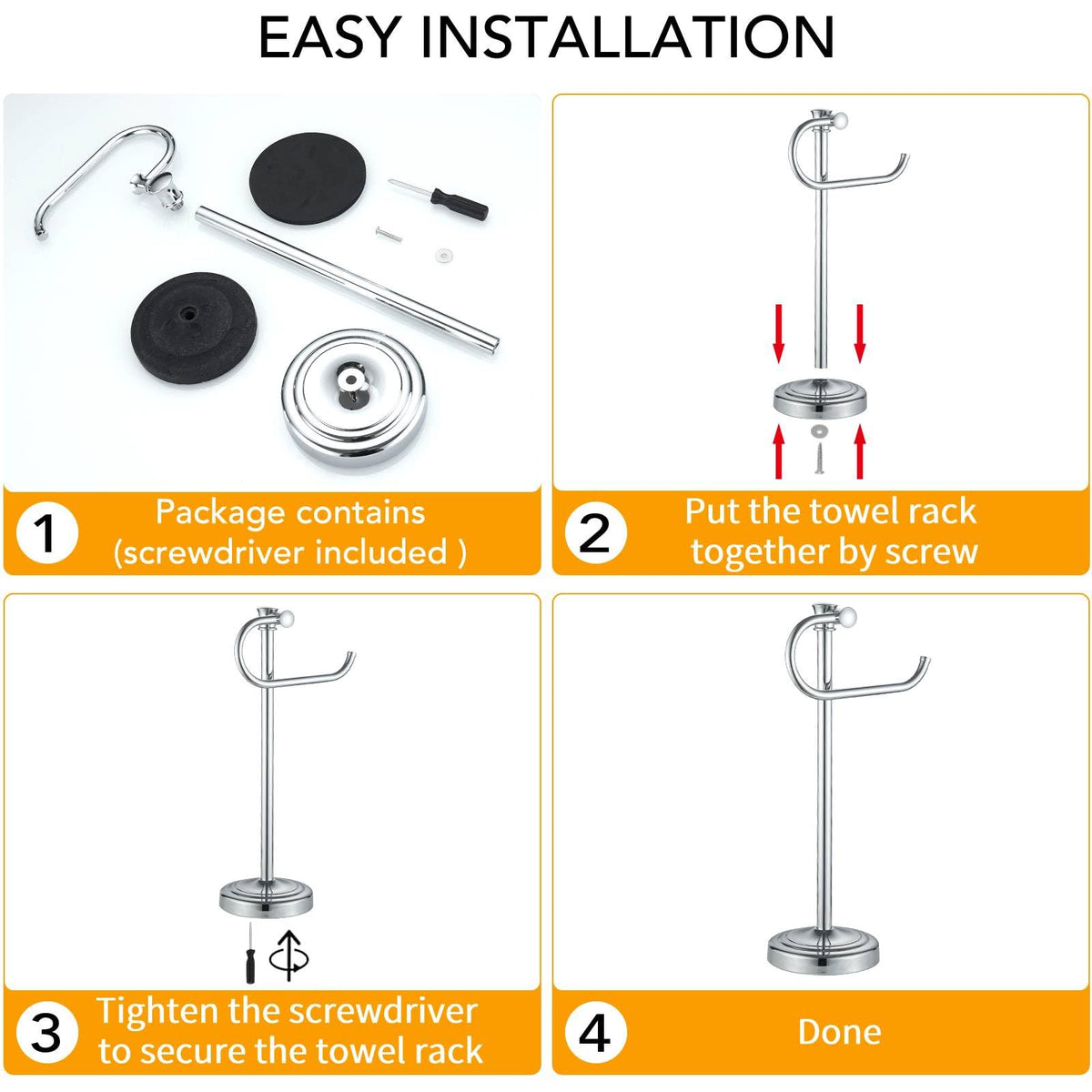 EASY INSTALLATION

1 Package contains (screwdriver included )

2 Put the towel rack together by screw

3 Tighten the screwdriver to secure the towel rack

4 Done