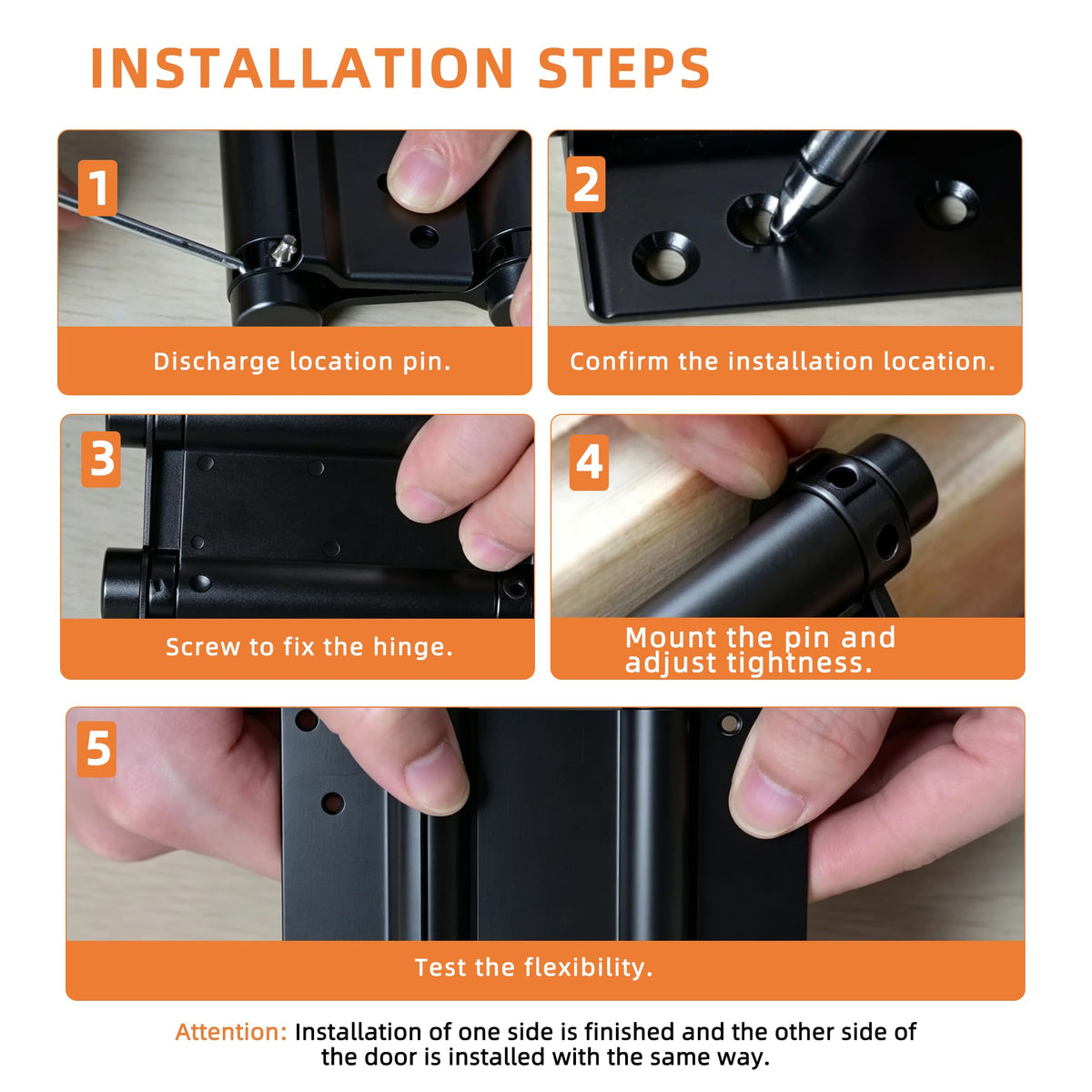 INSTALLATION STEPS

1

Discharge location pin.

2

Confirm the installation location.

3

Screw to fix the hinge.

4

Mount the pin and adjust tightness.

5

Test the flexibility.

Attention: Installation of one side is finished and the other side of the door is installed with the same way.