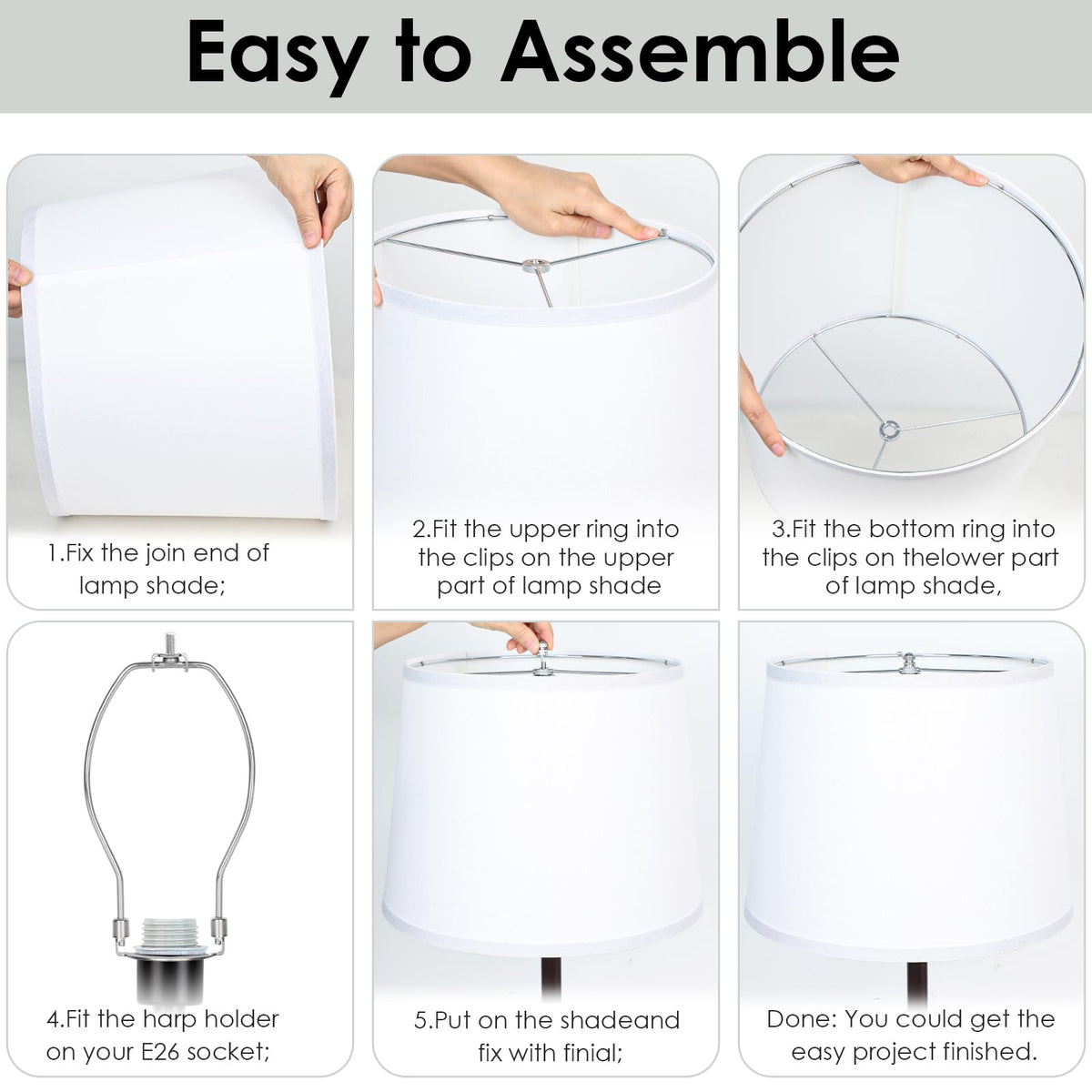 Easy to Assemble

1.Fix the join end of lamp shade;

2.Fit the upper ring into the clips on the upper part of lamp shade

3.Fit the bottom ring into the clips on thelower part of lamp shade,

4.Fit the harp holder on your E26 socket;

5.Put on the shadeand fix with finial;

Done: You could get the easy project finished.