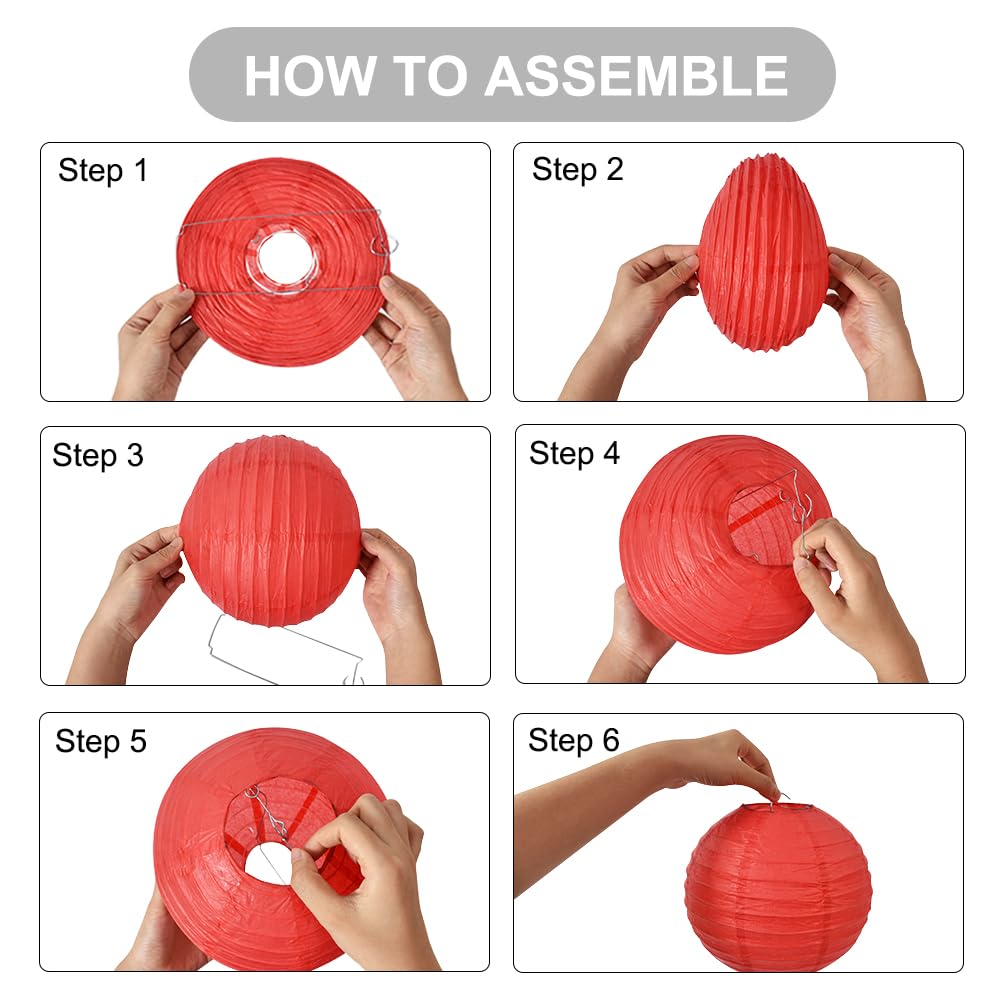 HOW TO ASSEMBLE

Step 1

Step 2

Step 3

Step 4

Step 5

Step 6