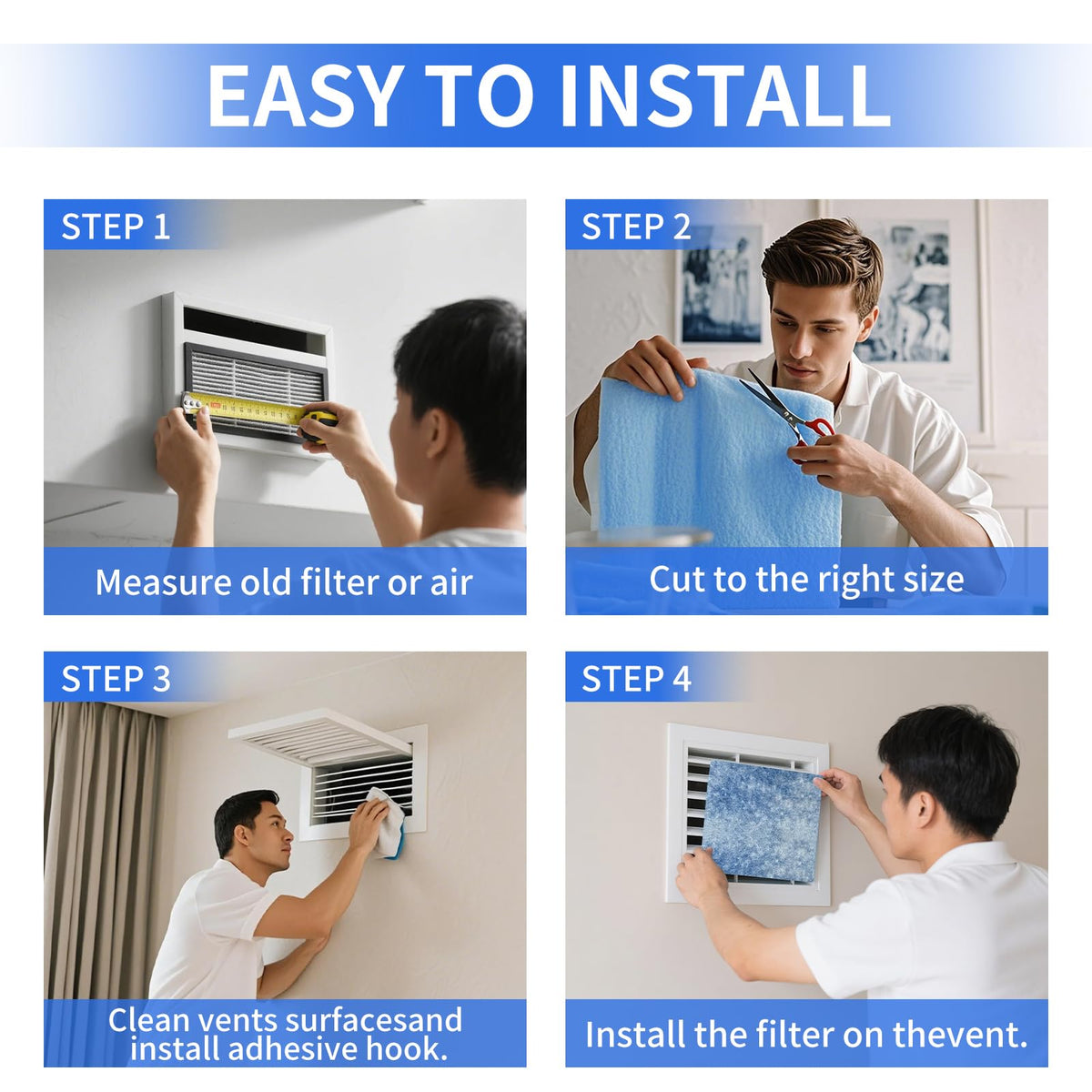 EASY TO INSTALL

STEP 1

Measure old filter or air

STEP 2

Cut to the right size

STEP 3

Clean vents surfacesand install adhesive hook.

STEP 4

Install the filter on thevent.