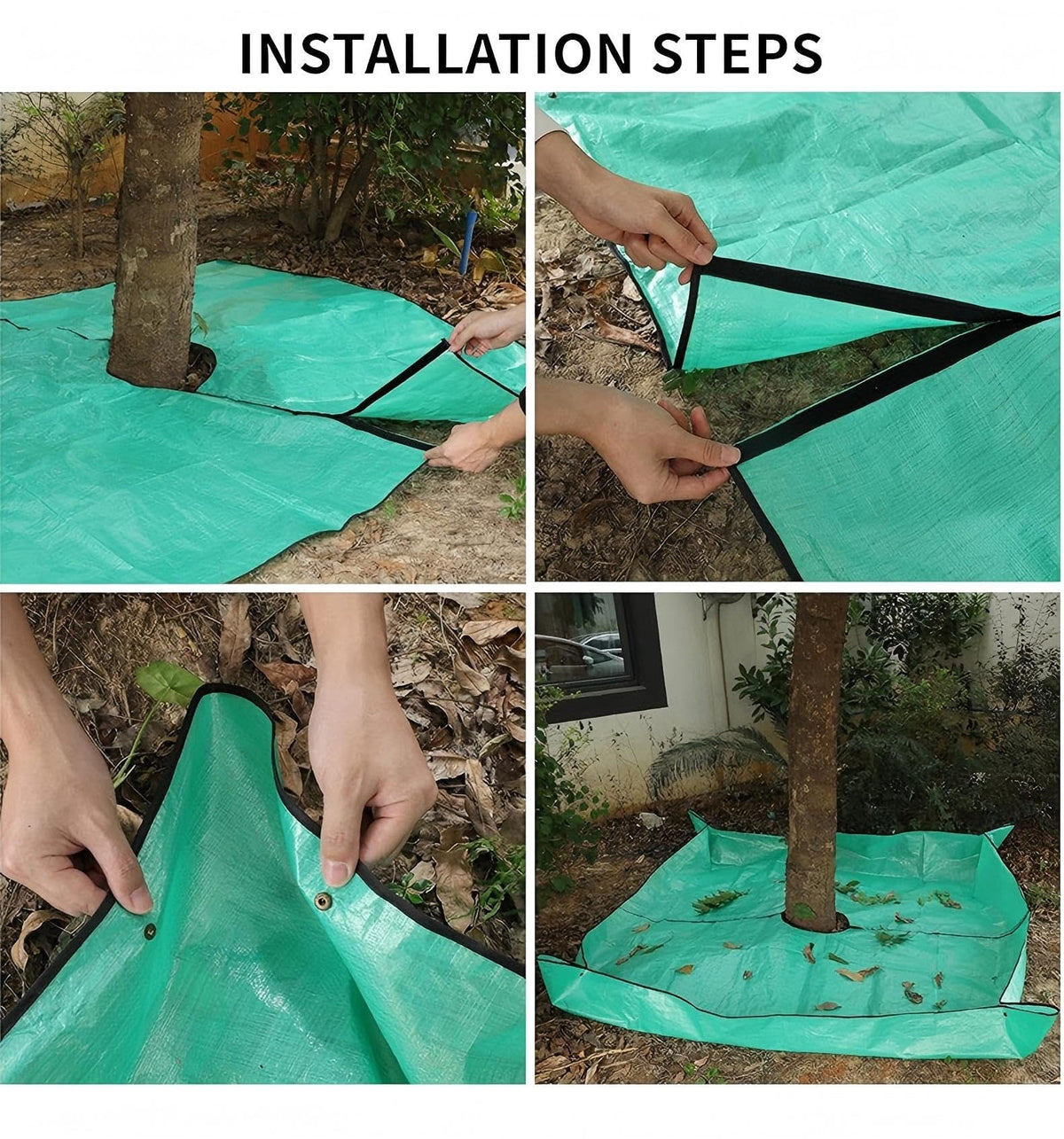 INSTALLATION STEPS