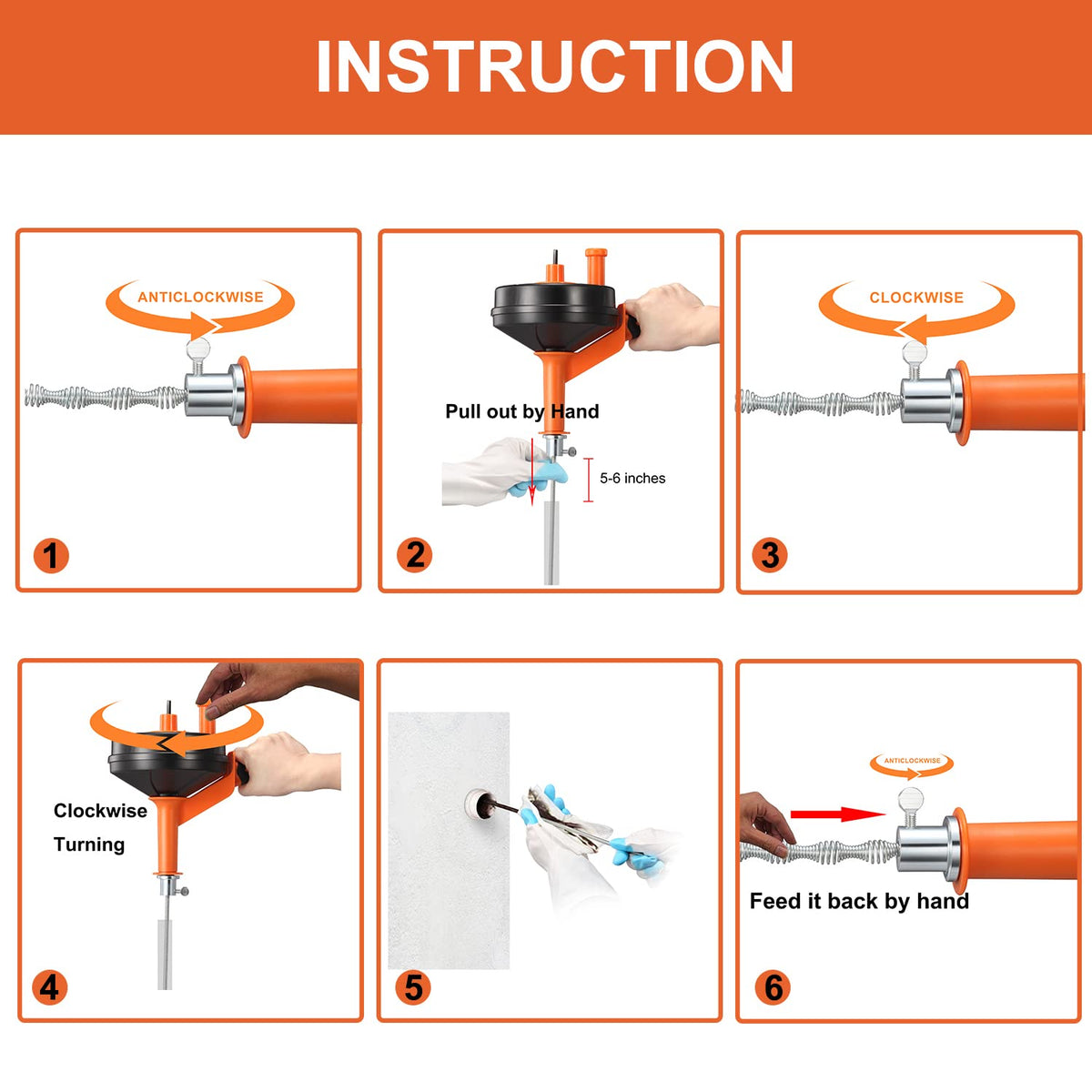 INSTRUCTION

ANTICLOCKWISE

1

Pull out by Hand

5-6 inches

2

CLOCKWISE

3

Clockwise

Turning

4

5

ANTICLOCKWISE

Feed it back by hand

6