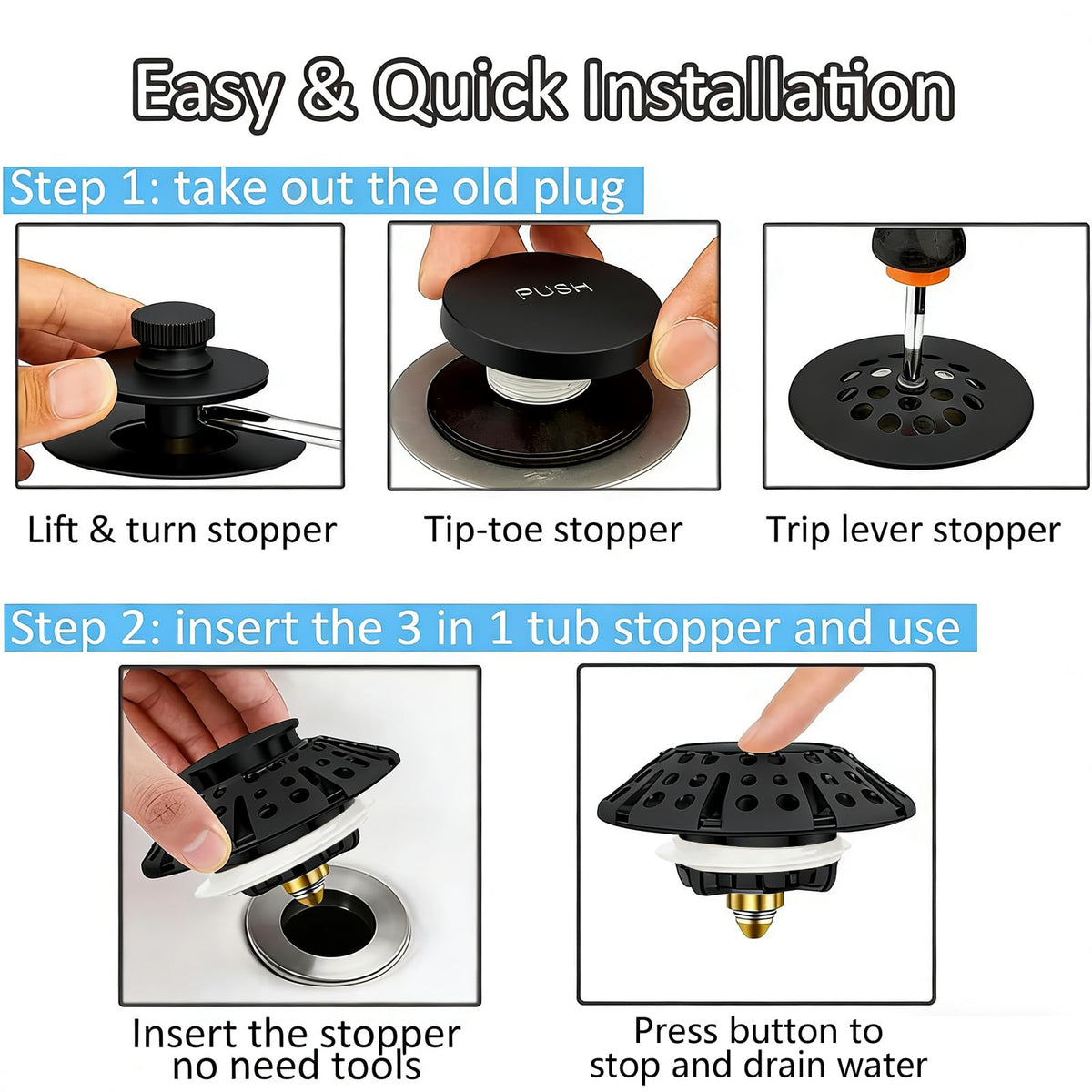 Easy & Quick Installation

Step 1: take out the old plug

PUSH

Lift & turn stopper

Tip-toe stopper

Trip lever stopper

Step 2: insert the 3 in 1 tub stopper and use

Insert the stopper no need tools

Press button to stop and drain water