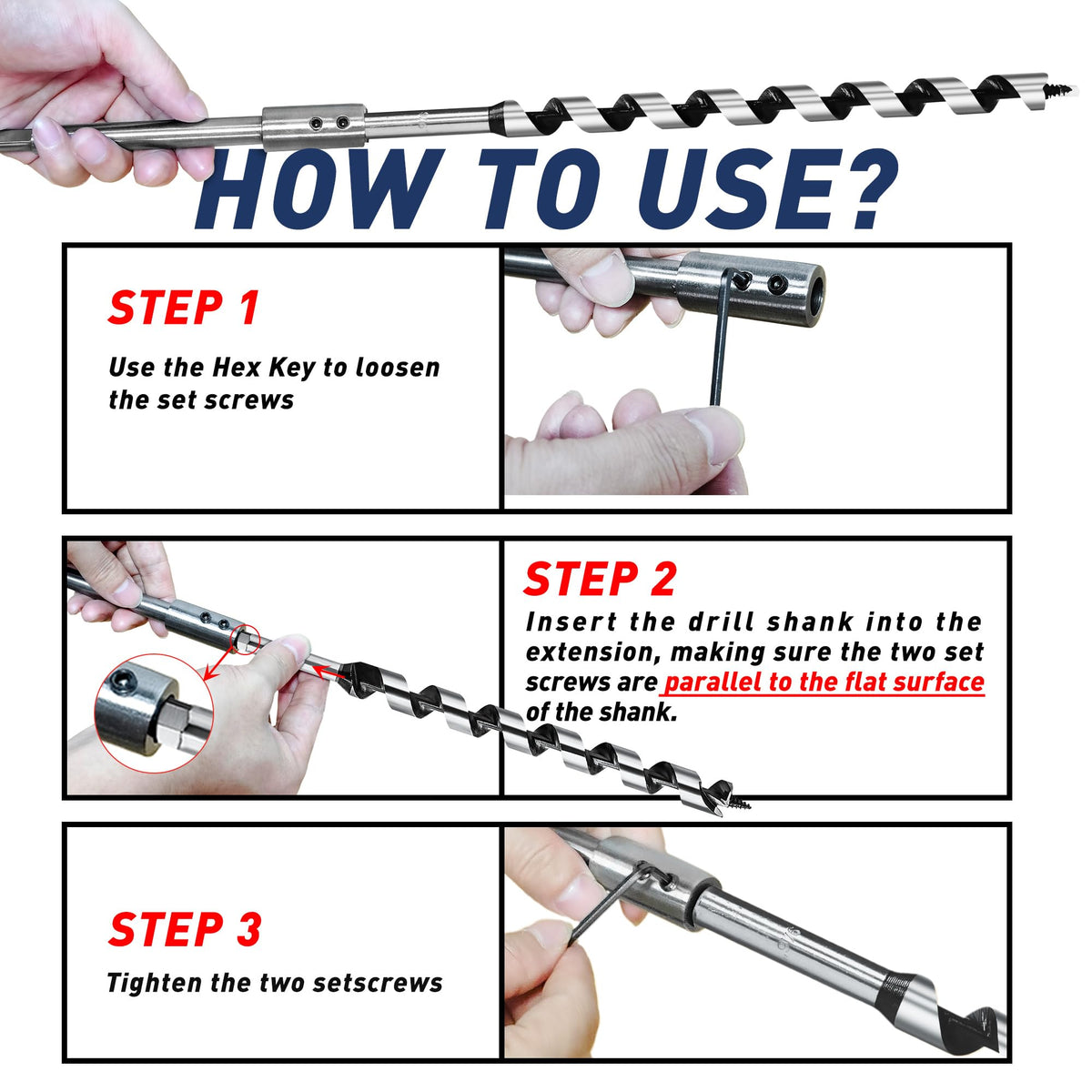 HOW TO USE?

STEP 1

Use the Hex Key to loosen the set screws

STEP 2

Insert the drill shank into the extension, making sure the two set screws are parallel to the flat surface of the shank.

STEP 3

Tighten the two setscrews