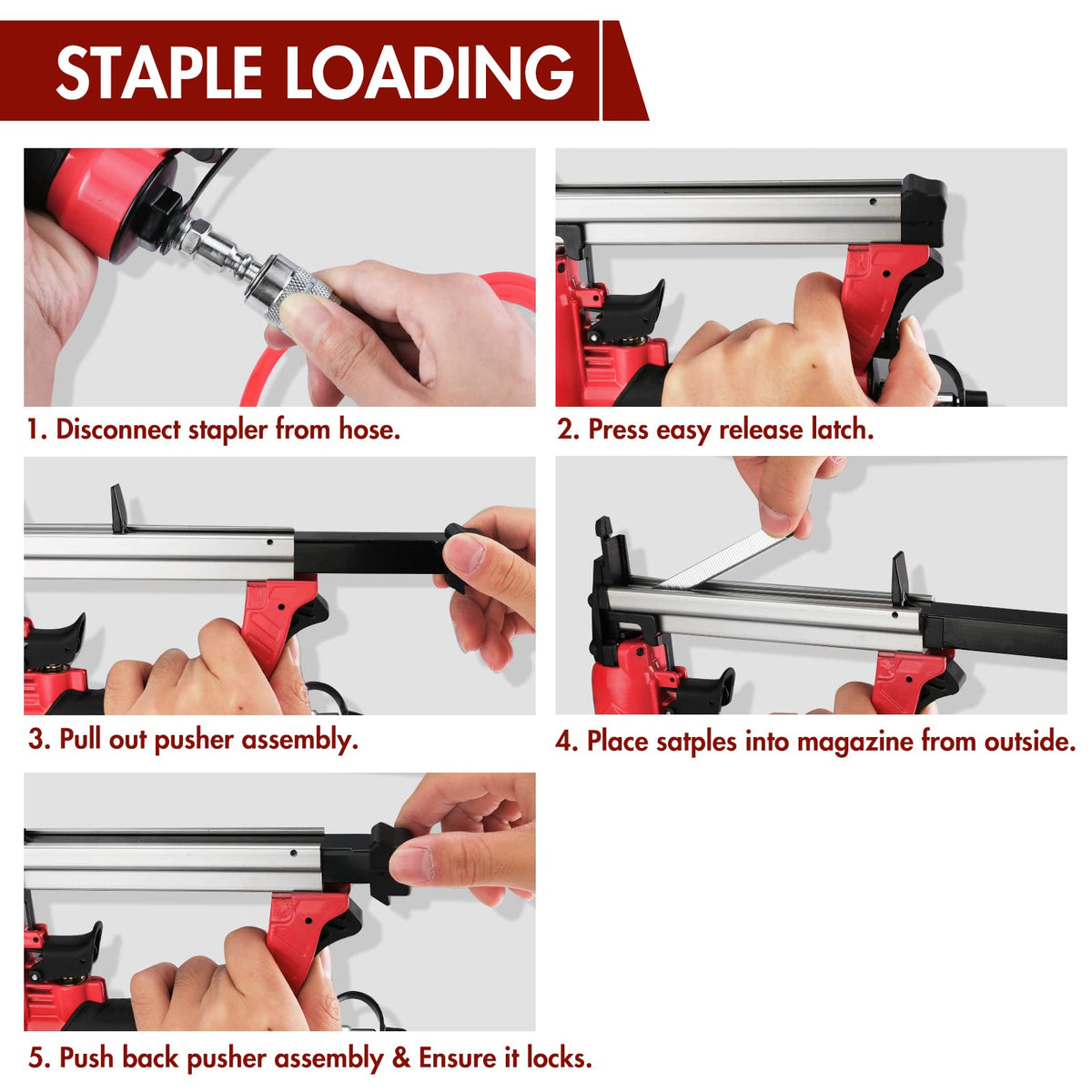 STAPLE LOADING

1. Disconnect stapler from hose.

2. Press easy release latch.

3. Pull out pusher assembly.

4. Place satples into magazine from outside.

5. Push back pusher assembly & Ensure it locks.