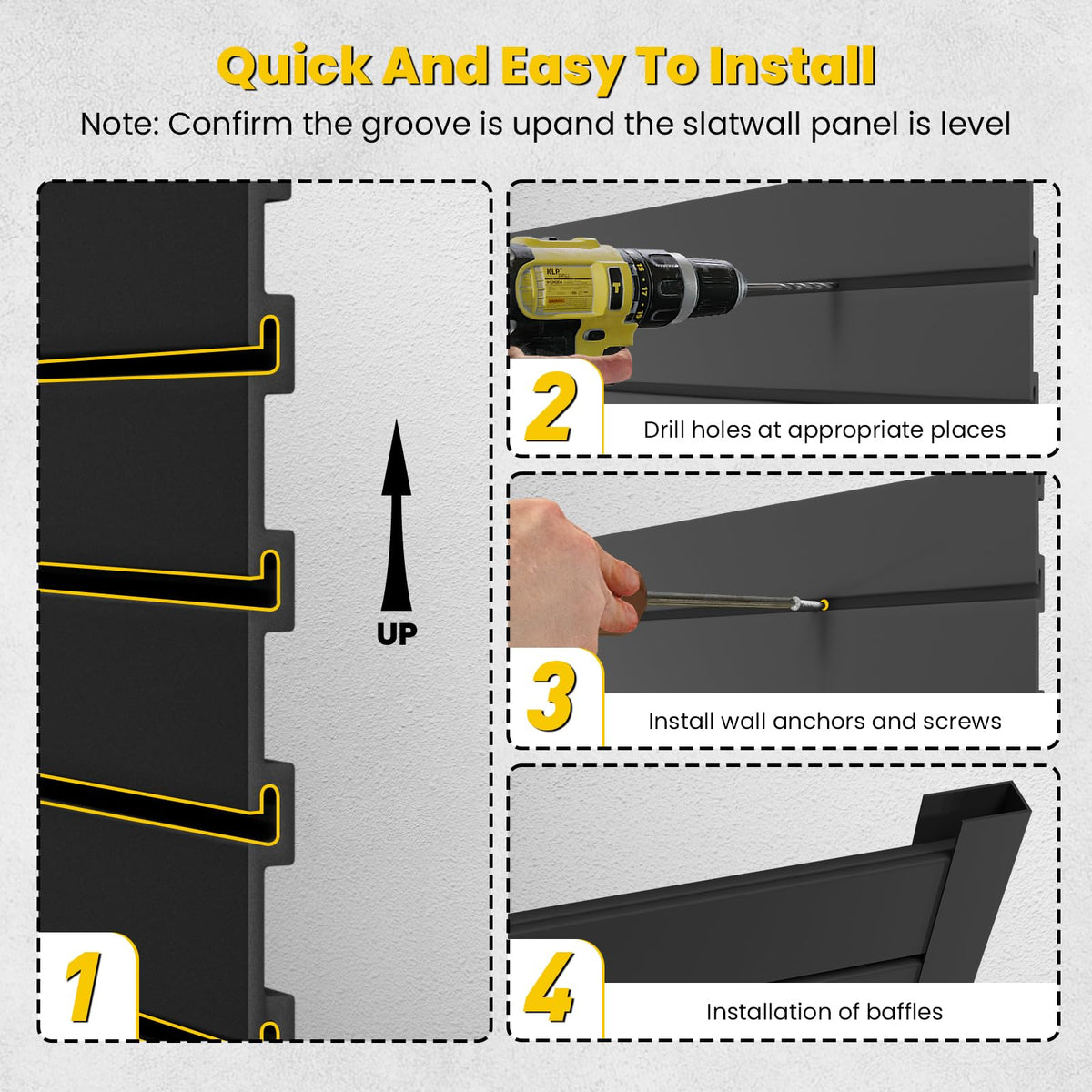 Quick And Easy To Install

Note: Confirm the groove is upand the slatwall panel is level

UP

1

KLP

2

Drill holes at appropriate places

3

Install wall anchors and screws

4

Installation of baffles