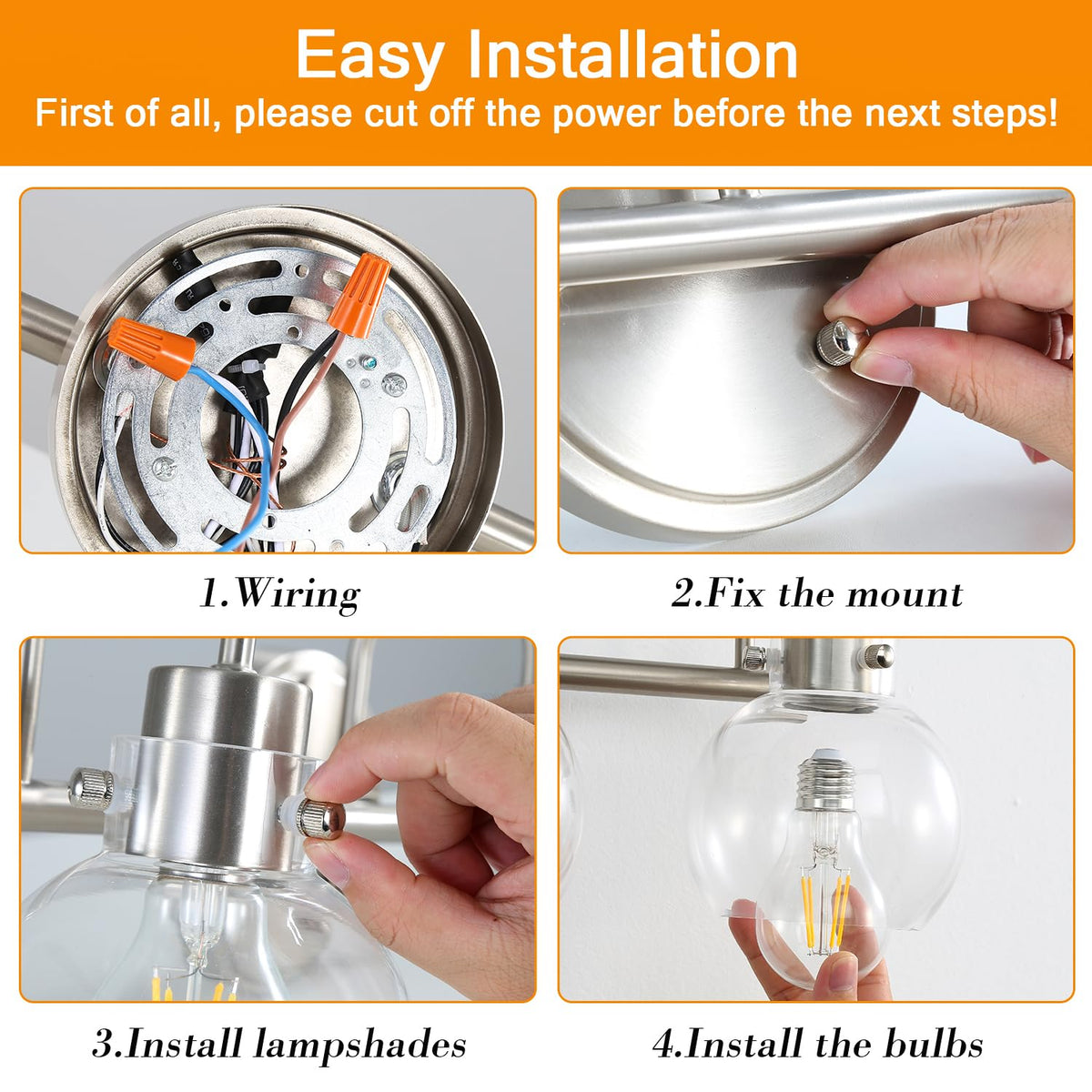 Easy Installation
First of all, please cut off the power before the next steps!

1.Wiring

2.Fix the mount

3.Install lampshades

4.Install the bulbs