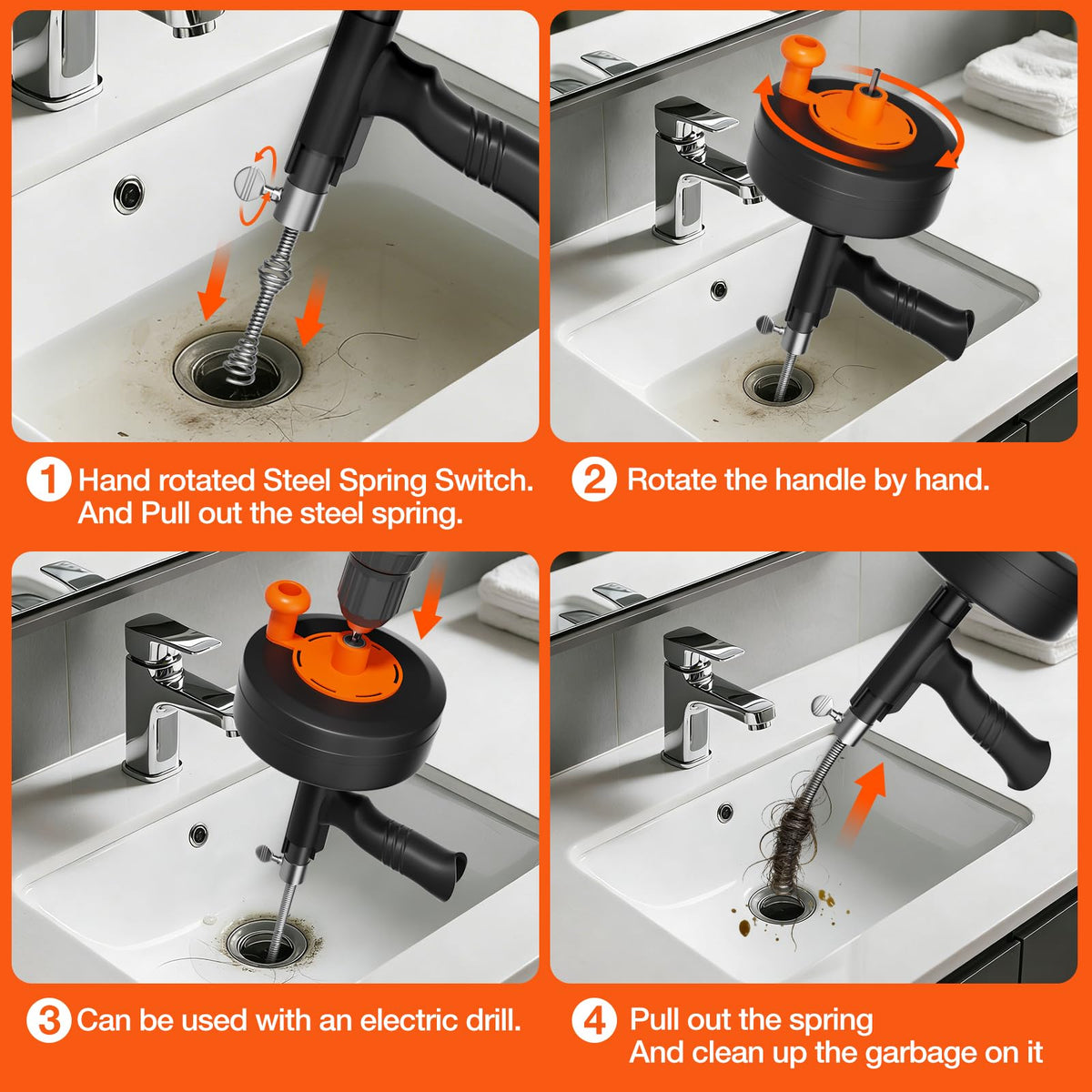 1 Hand rotated Steel Spring Switch. And Pull out the steel spring.

2 Rotate the handle by hand.

3 Can be used with an electric drill.

4 Pull out the spring
And clean up the garbage on it