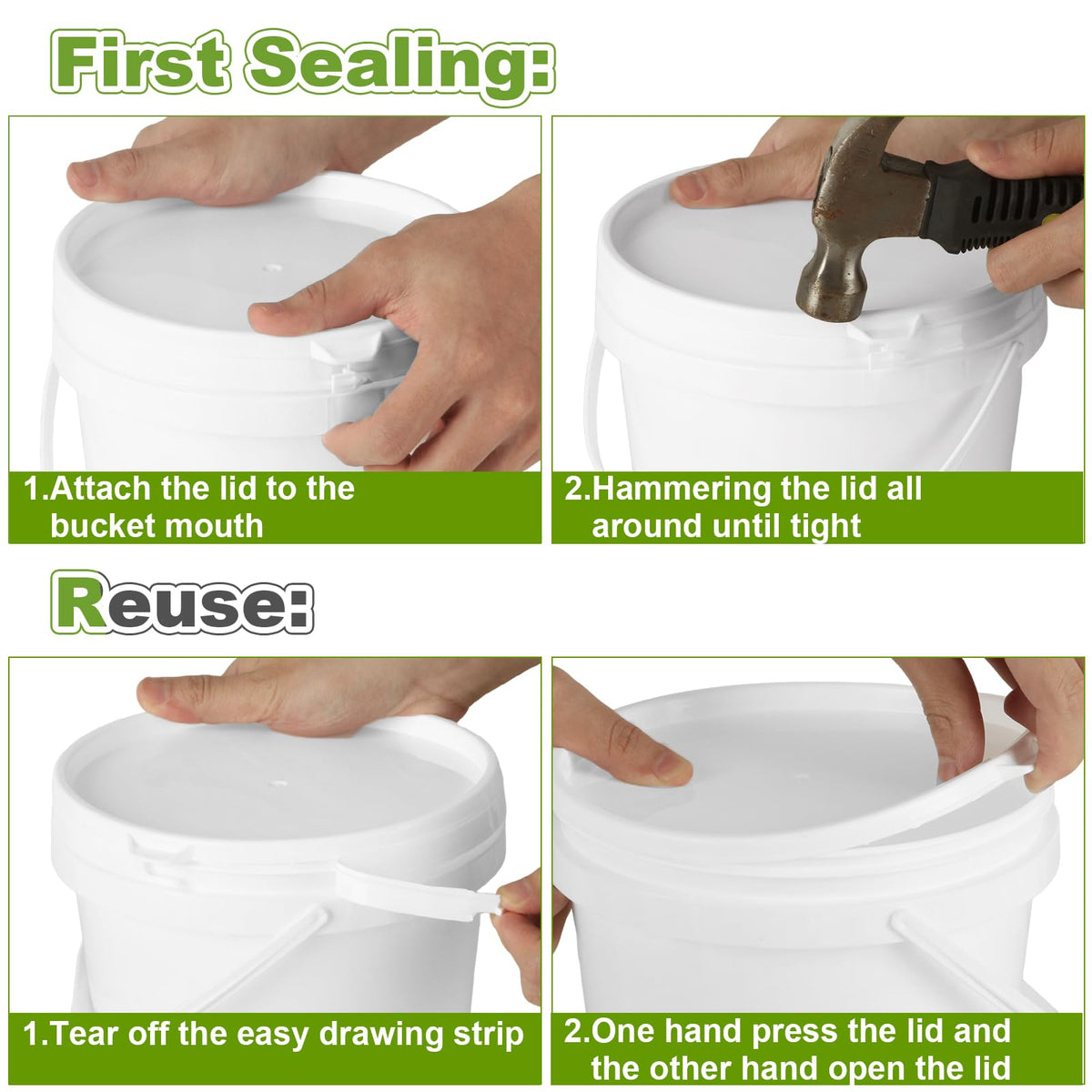 First Sealing:

1.Attach the lid to the bucket mouth

2.Hammering the lid all around until tight

Reuse:

1.Tear off the easy drawing strip

2.One hand press the lid and the other hand open the lid