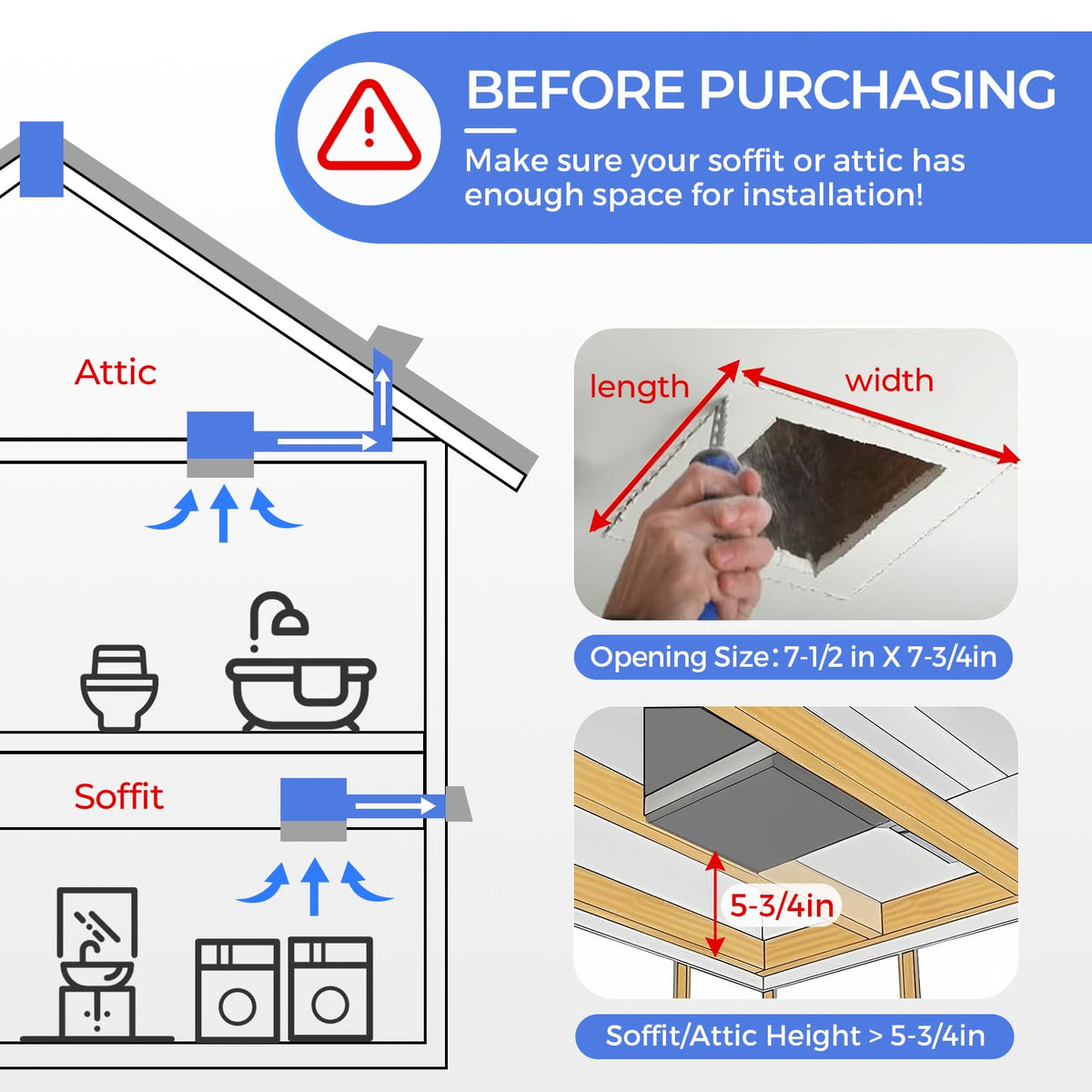 BEFORE PURCHASING
Make sure your soffit or attic has enough space for installation!

Attic

Soffit

length
width

Opening Size: 7-1/2 in X 7-3/4in

5-3/4in

Soffit/Attic Height > 5-3/4in