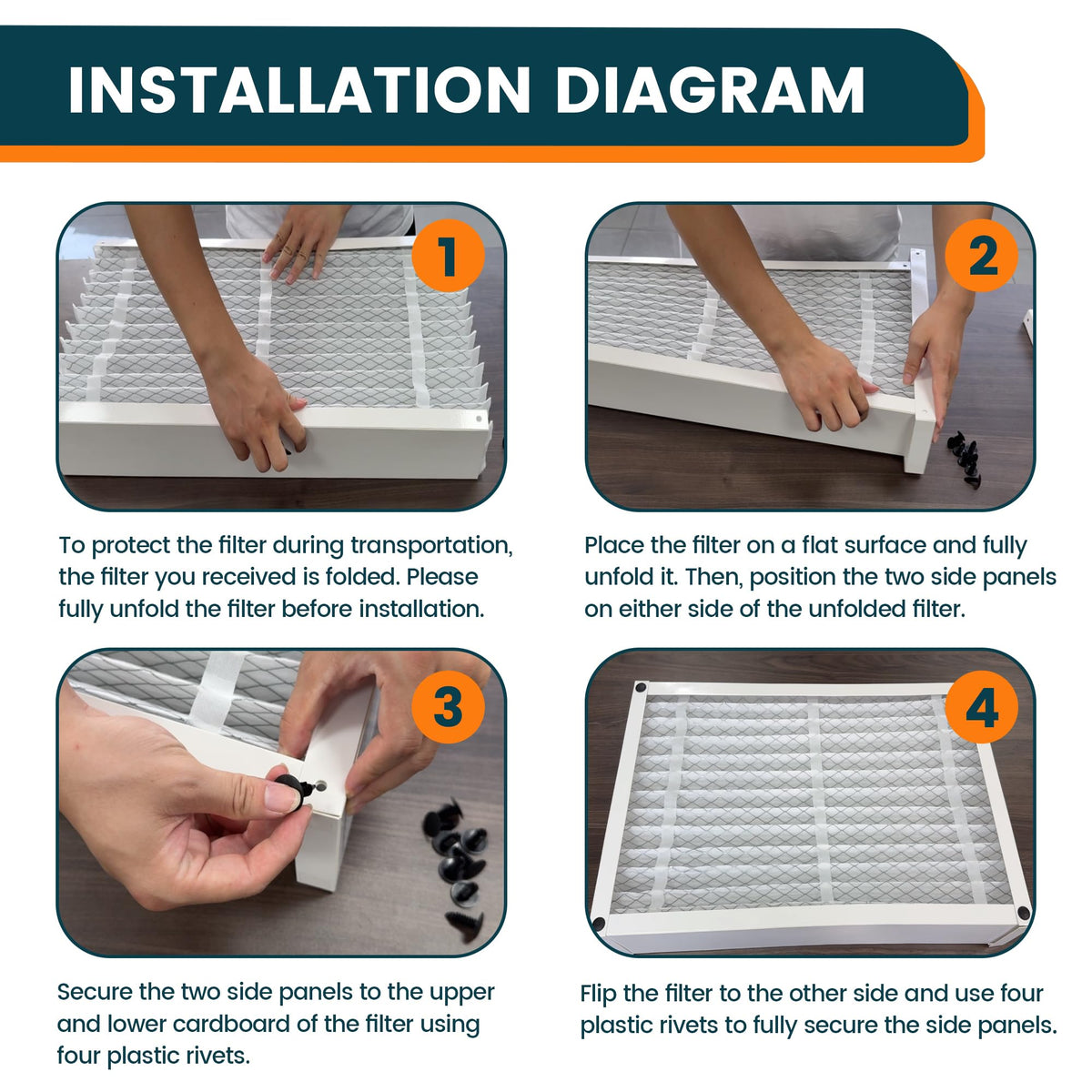 INSTALLATION DIAGRAM

1

To protect the filter during transportation, the filter you received is folded. Please fully unfold the filter before installation.

2

Place the filter on a flat surface and fully unfold it. Then, position the two side panels on either side of the unfolded filter.

3

Secure the two side panels to the upper and lower cardboard of the filter using four plastic rivets.

4

Flip the filter to the other side and use four plastic rivets to fully secure the side panels.