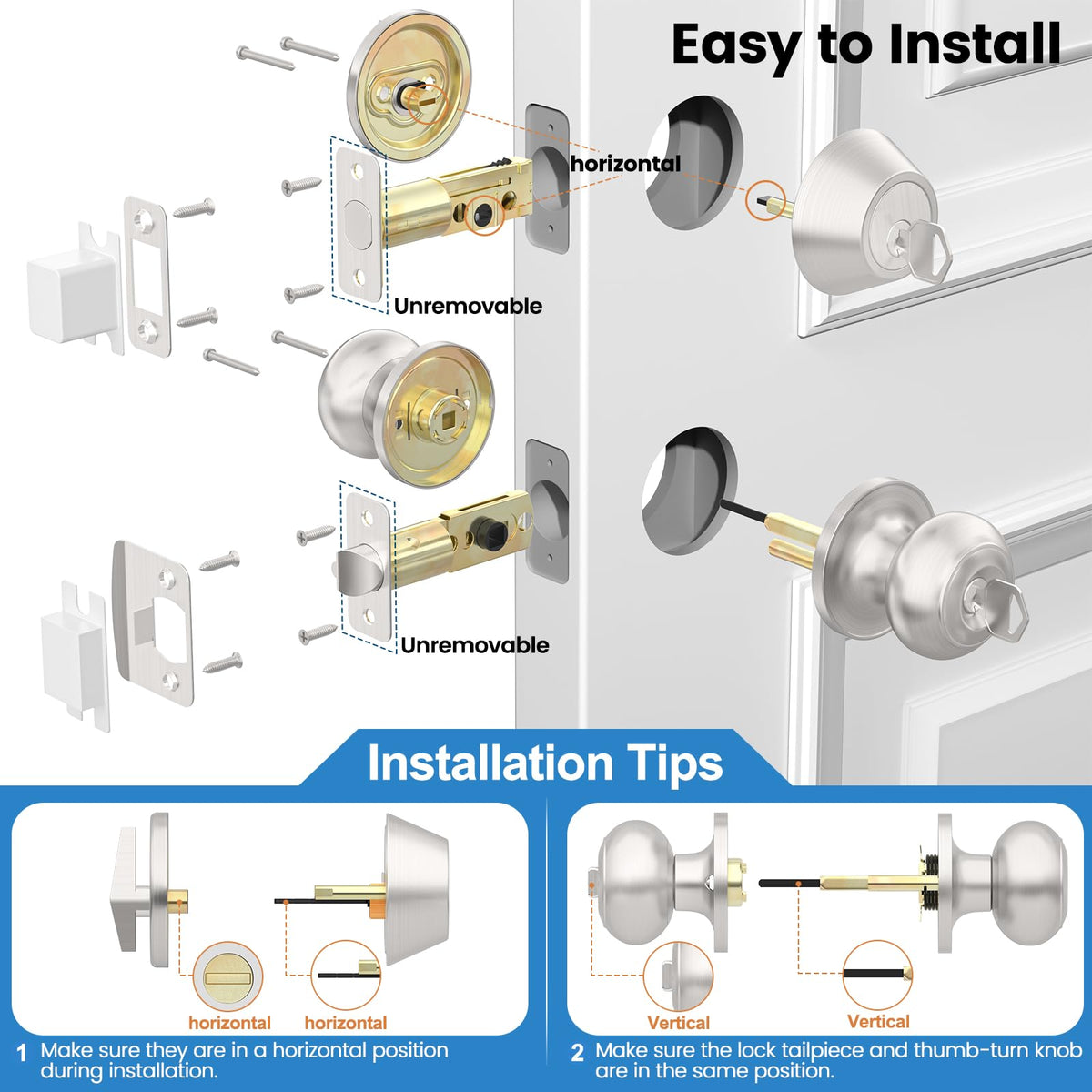 Easy to Install

horizontal

Unremovable

Unremovable

Installation Tips

horizontal horizontal

1 Make sure they are in a horizontal position during installation.

Vertical Vertical

2 Make sure the lock tailpiece and thumb-turn knob are in the same position.