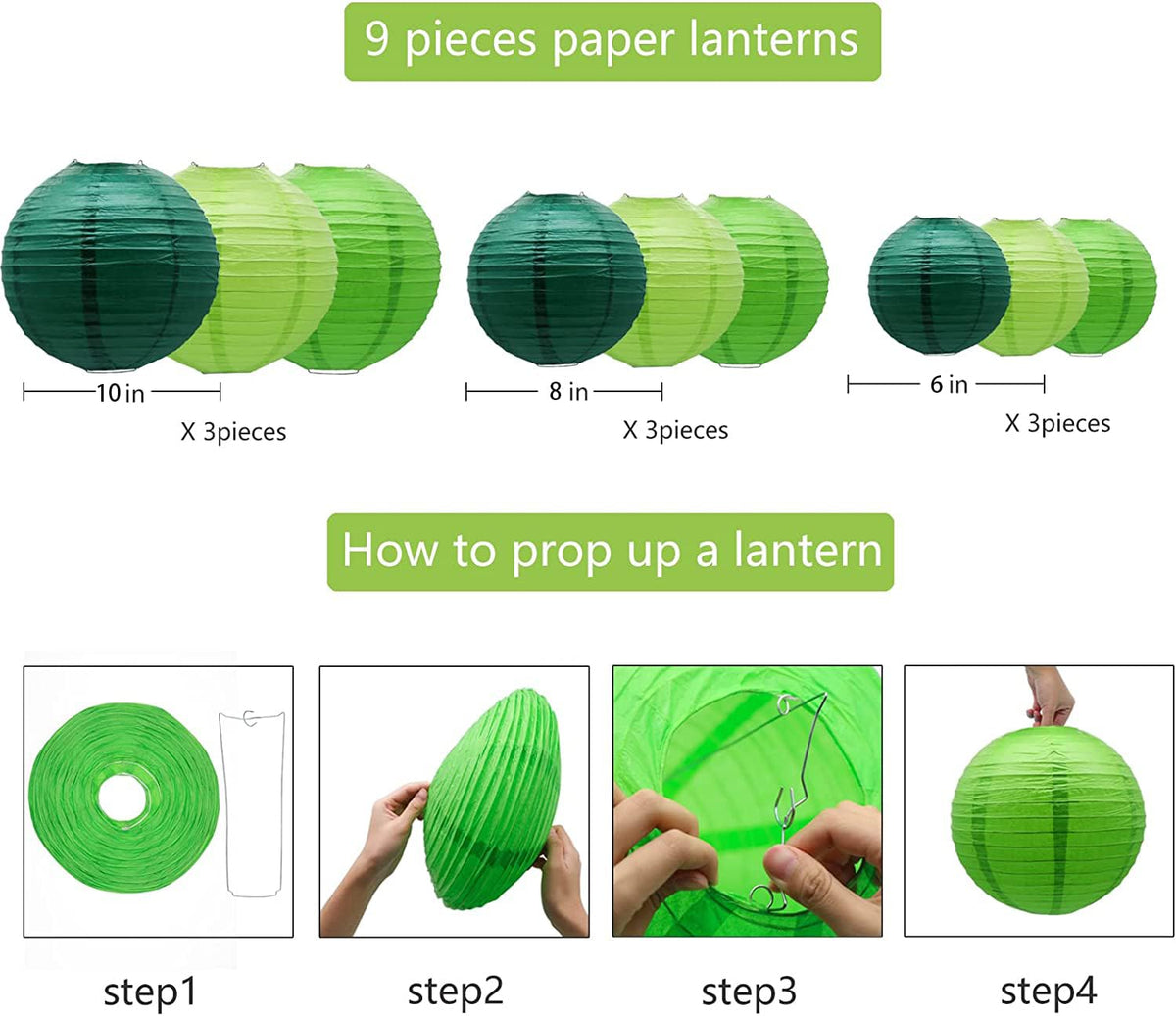 9 pieces paper lanterns

10 in

X 3pieces

8 in

X 3pieces

6 in

X 3pieces

How to prop up a lantern

step1

step2

step3

step4