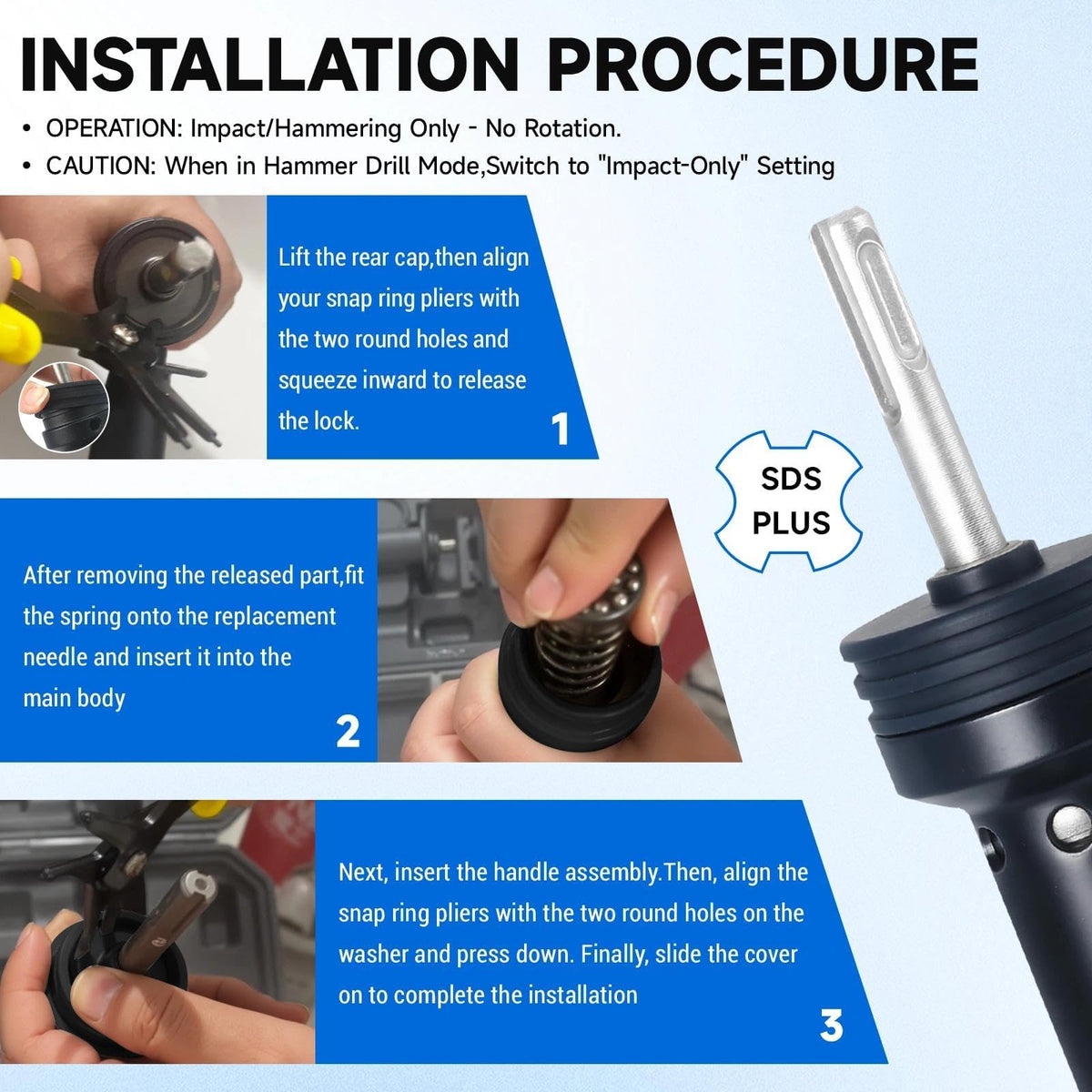 INSTALLATION PROCEDURE

• OPERATION: Impact/Hammering Only - No Rotation.
• CAUTION: When in Hammer Drill Mode,Switch to "Impact-Only" Setting

Lift the rear cap,then align your snap ring pliers with the two round holes and squeeze inward to release the lock.

1

SDS PLUS

After removing the released part,fit the spring onto the replacement needle and insert it into the main body

2

Next, insert the handle assembly.Then, align the snap ring pliers with the two round holes on the washer and press down. Finally, slide the cover on to complete the installation

3