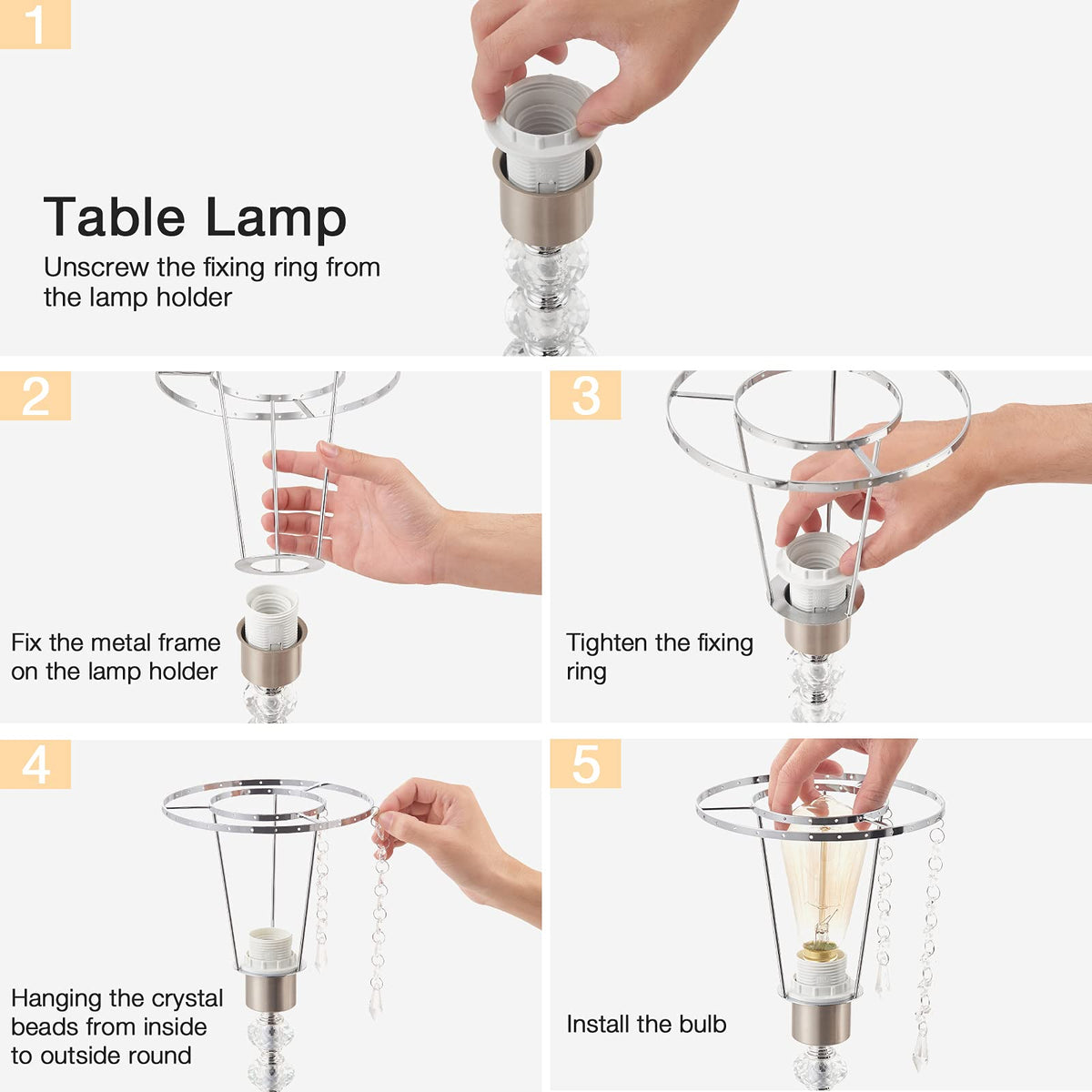 1

Table Lamp

Unscrew the fixing ring from the lamp holder

2

Fix the metal frame on the lamp holder

3

Tighten the fixing ring

4

Hanging the crystal beads from inside to outside round

5

Install the bulb