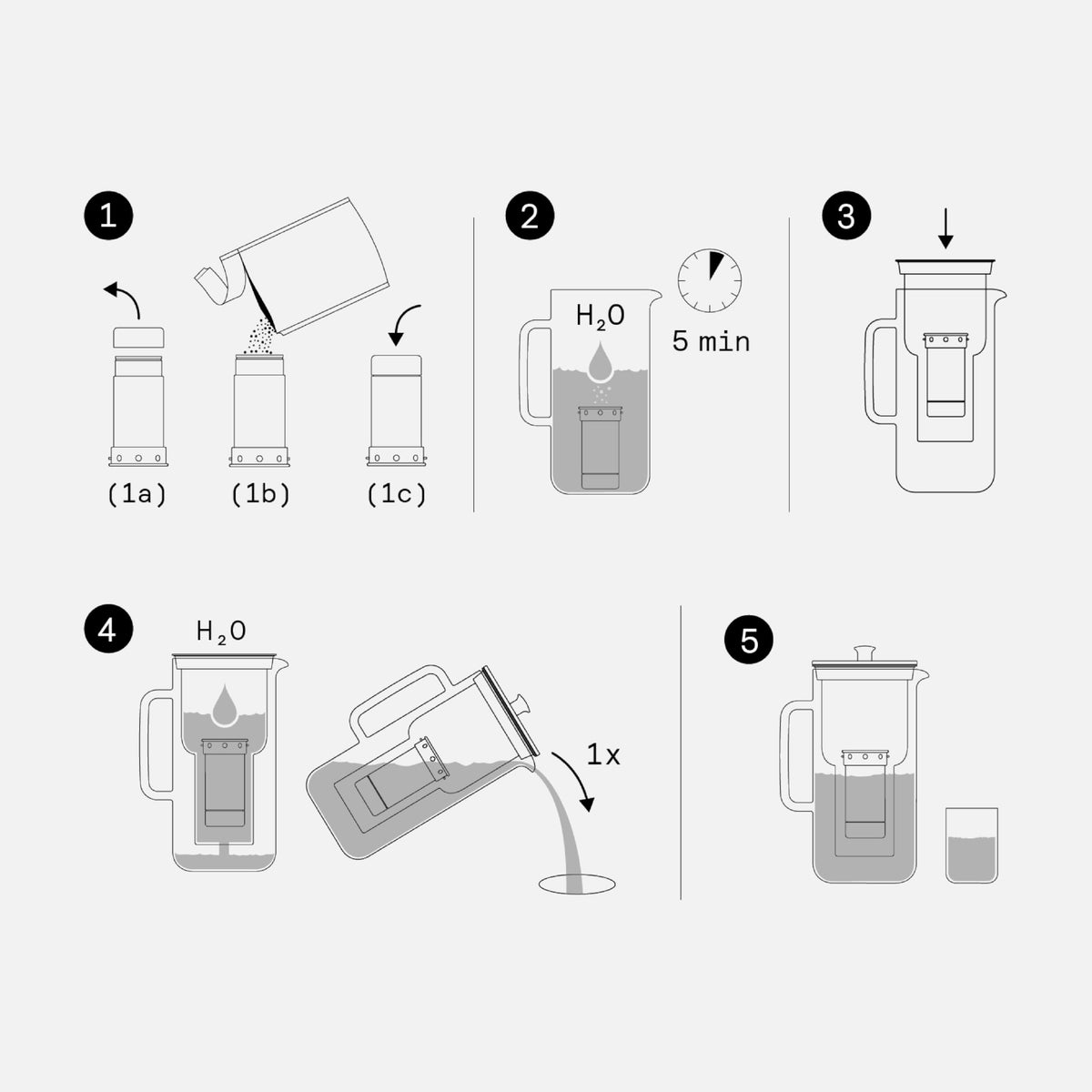 1

(1a)

(1b)

(1c)

2

$H_2O$

5 min

3

4

$H_2O$

1x

5