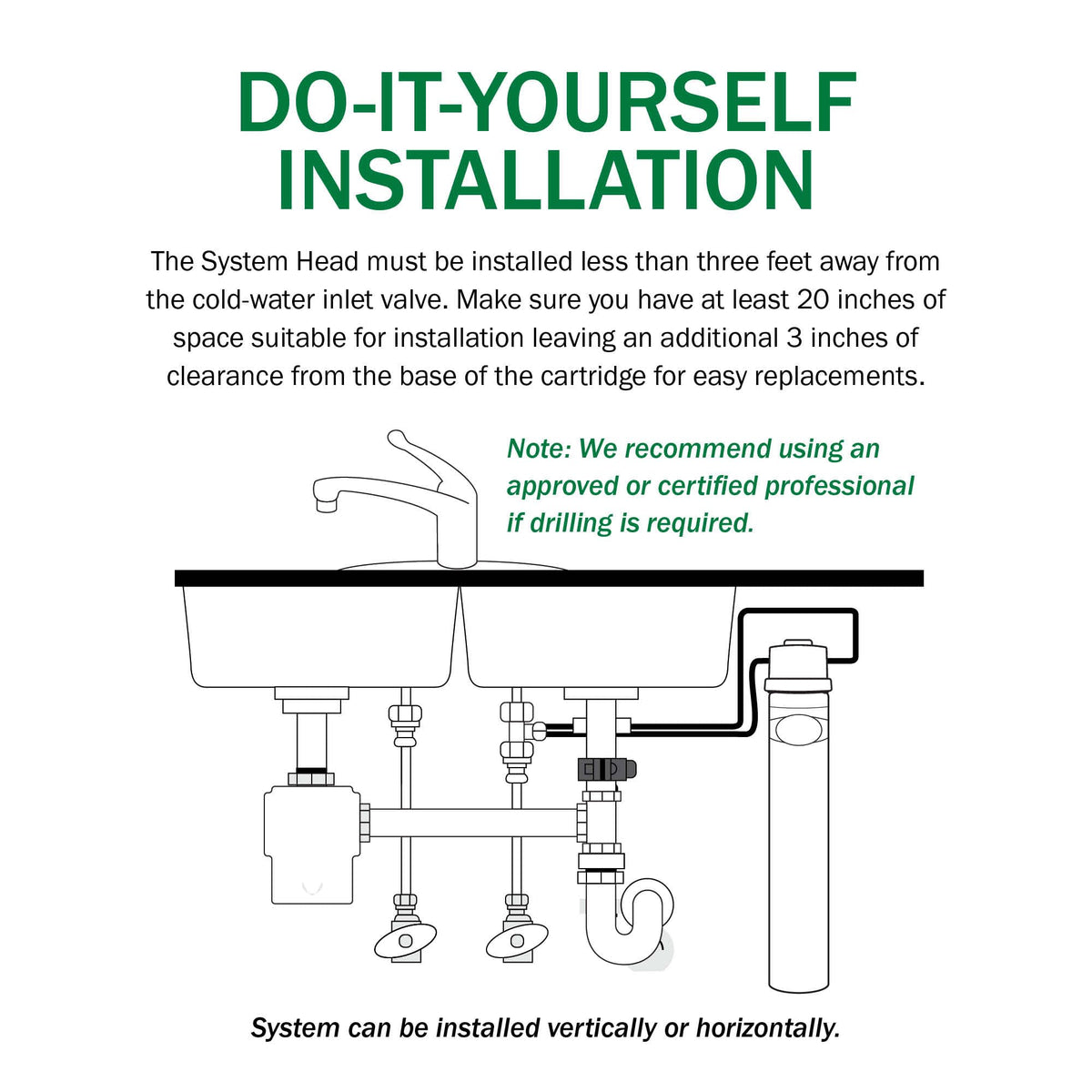 DO-IT-YOURSELF INSTALLATION

The System Head must be installed less than three feet away from the cold-water inlet valve. Make sure you have at least 20 inches of space suitable for installation leaving an additional 3 inches of clearance from the base of the cartridge for easy replacements.

Note: We recommend using an approved or certified professional if drilling is required.

System can be installed vertically or horizontally.